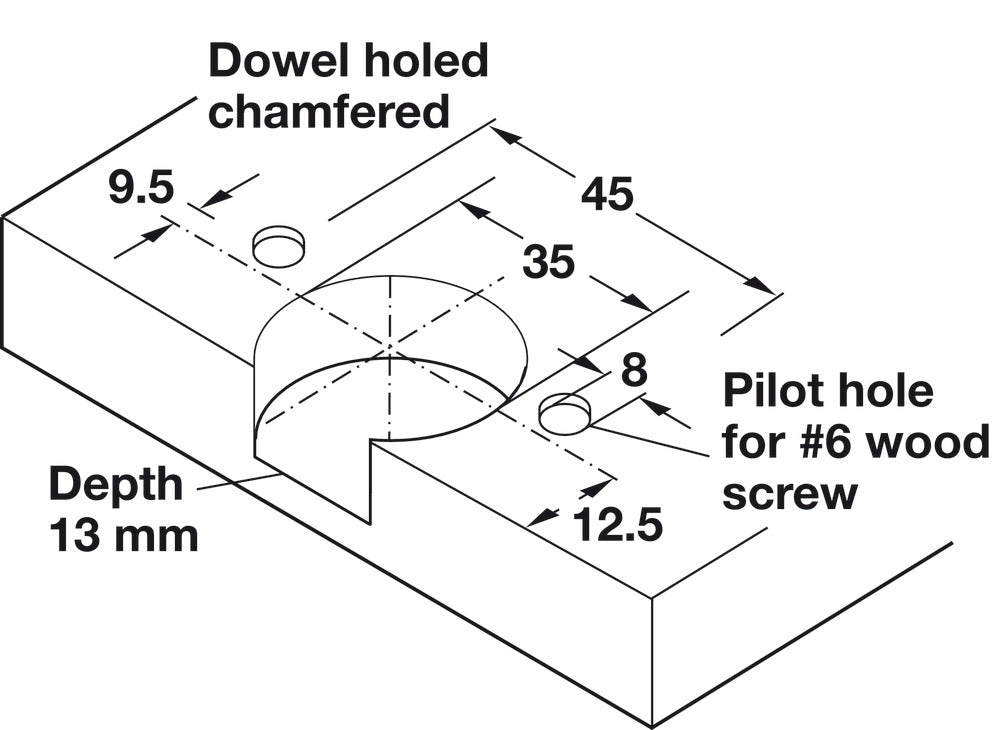 Dowel holed chamfered

9.5

45

35

8

Pilot hole for #6 wood screw

Depth 13 mm

12.5