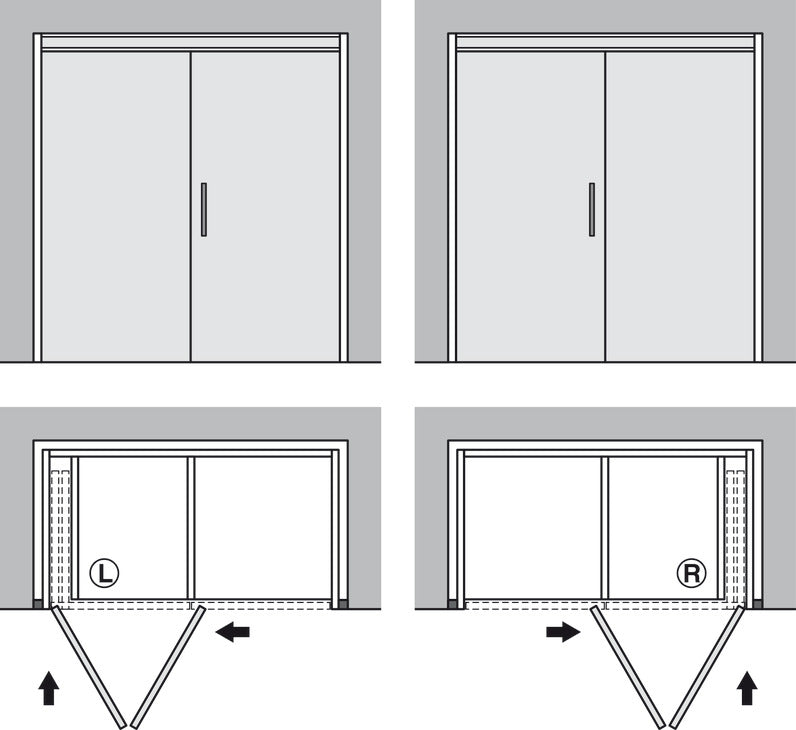 L

R