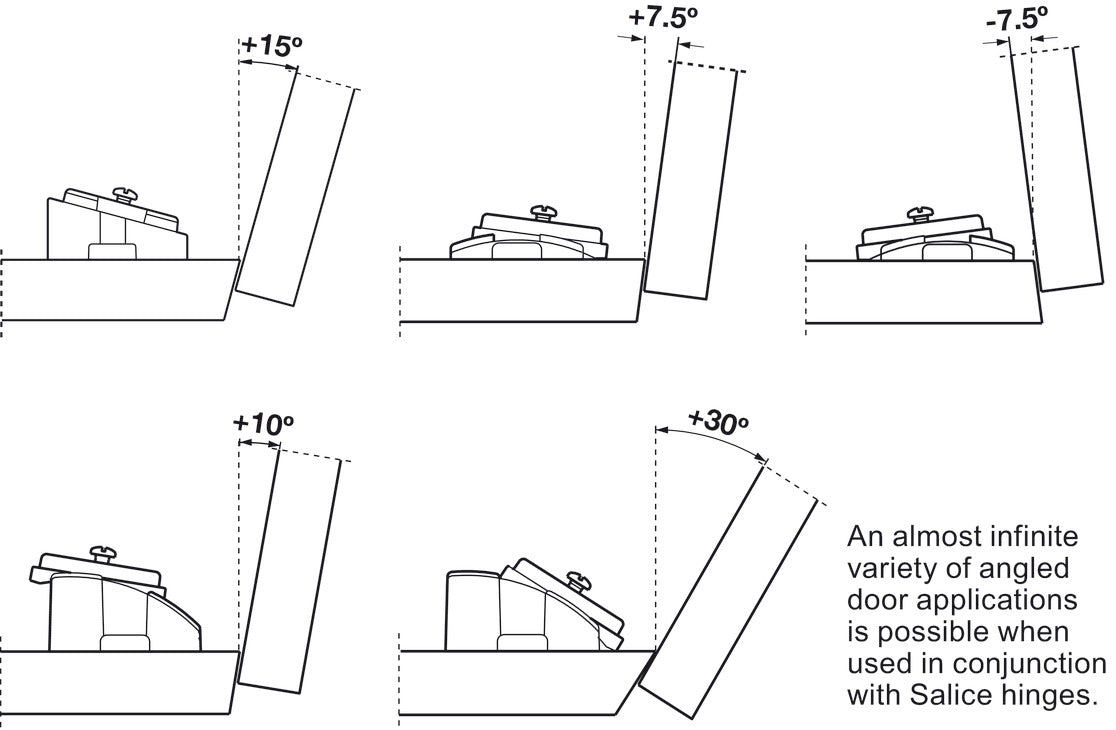 +15º

+7.5º

-7.5º

+10º

+30º

An almost infinite variety of angled door applications is possible when used in conjunction with Salice hinges.