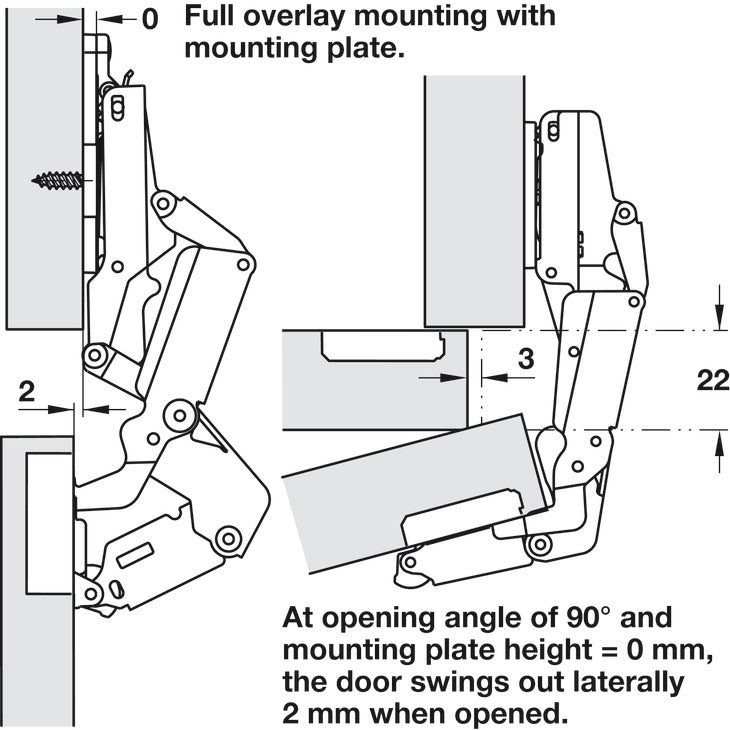 0

Full overlay mounting with mounting plate.

2

3

22

At opening angle of 90° and mounting plate height = 0 mm, the door swings out laterally 2 mm when opened.