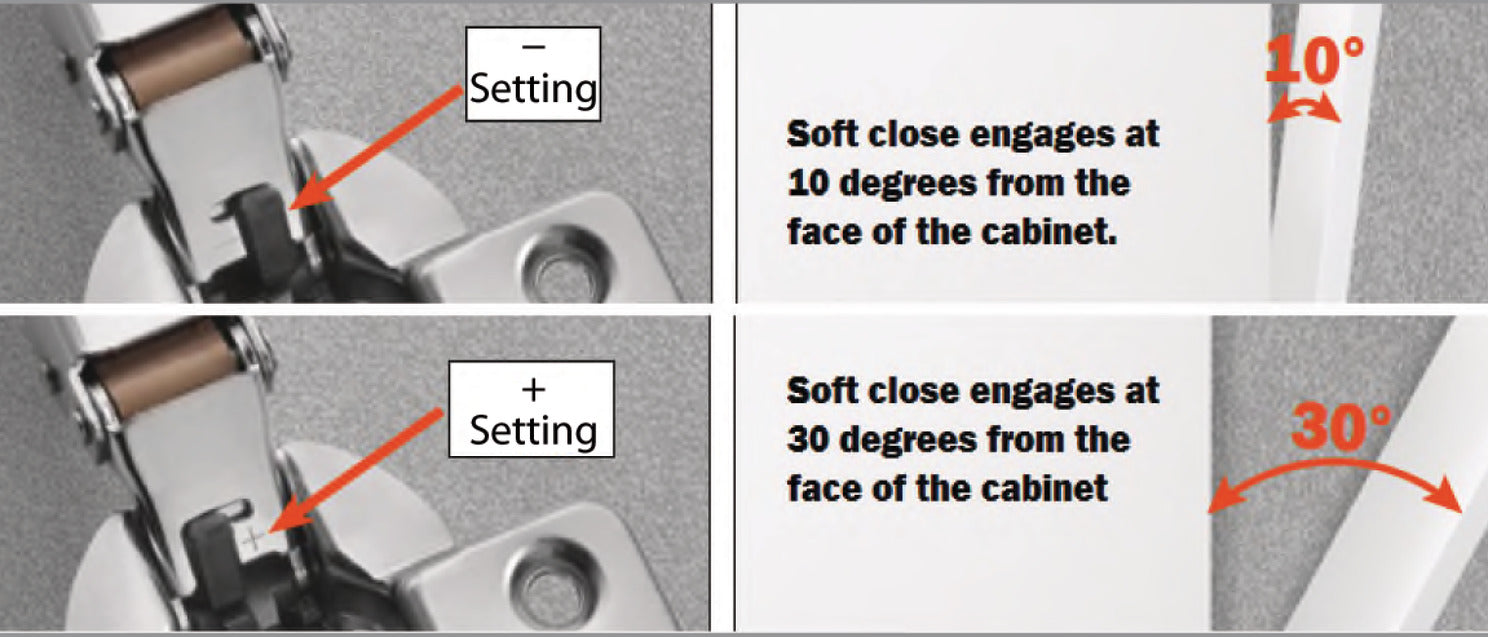 –
Setting

Soft close engages at 10 degrees from the face of the cabinet.

10°

+
Setting

Soft close engages at 30 degrees from the face of the cabinet

30°