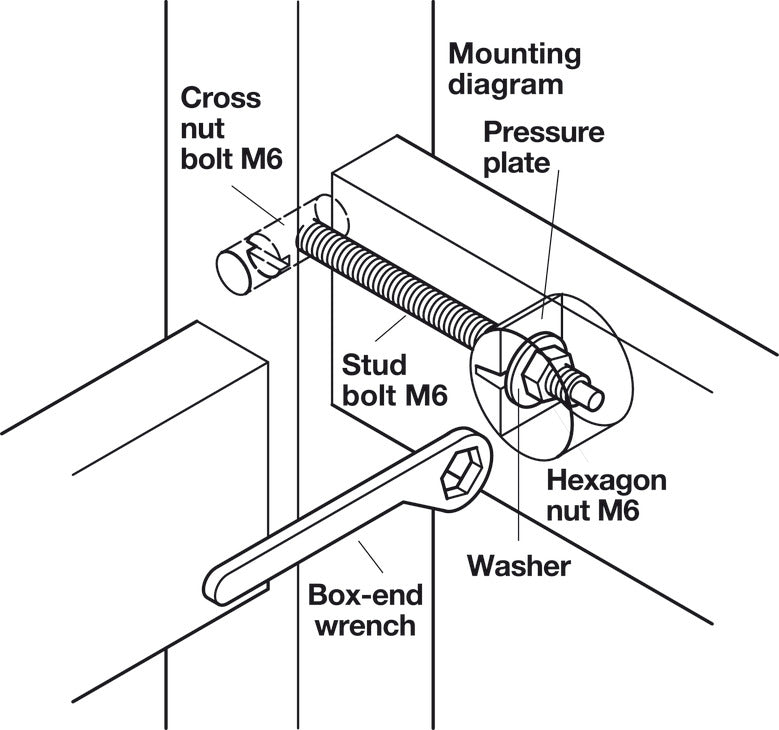 Mounting diagram

Cross nut bolt M6

Pressure plate

Stud bolt M6

Hexagon nut M6

Washer

Box-end wrench