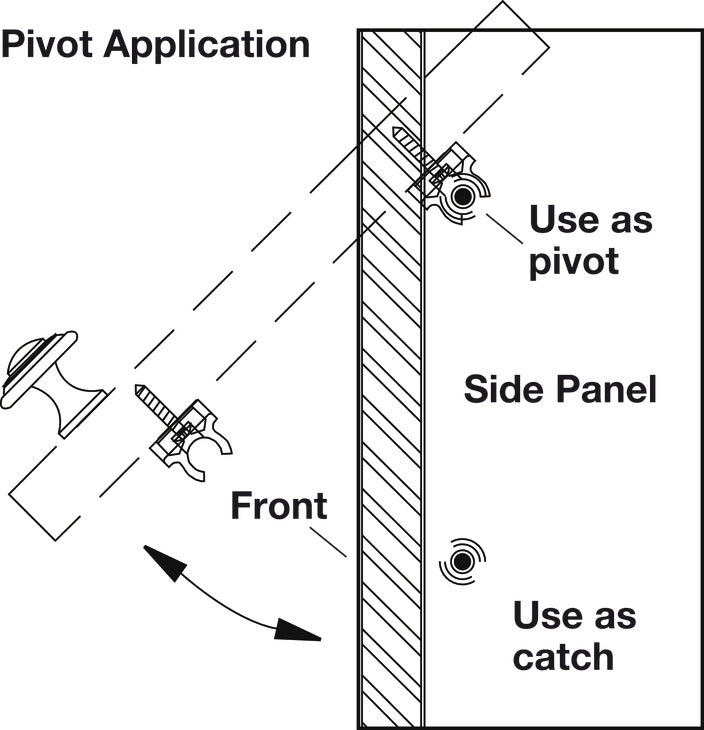 Pivot Application

Use as pivot

Side Panel

Front

Use as catch