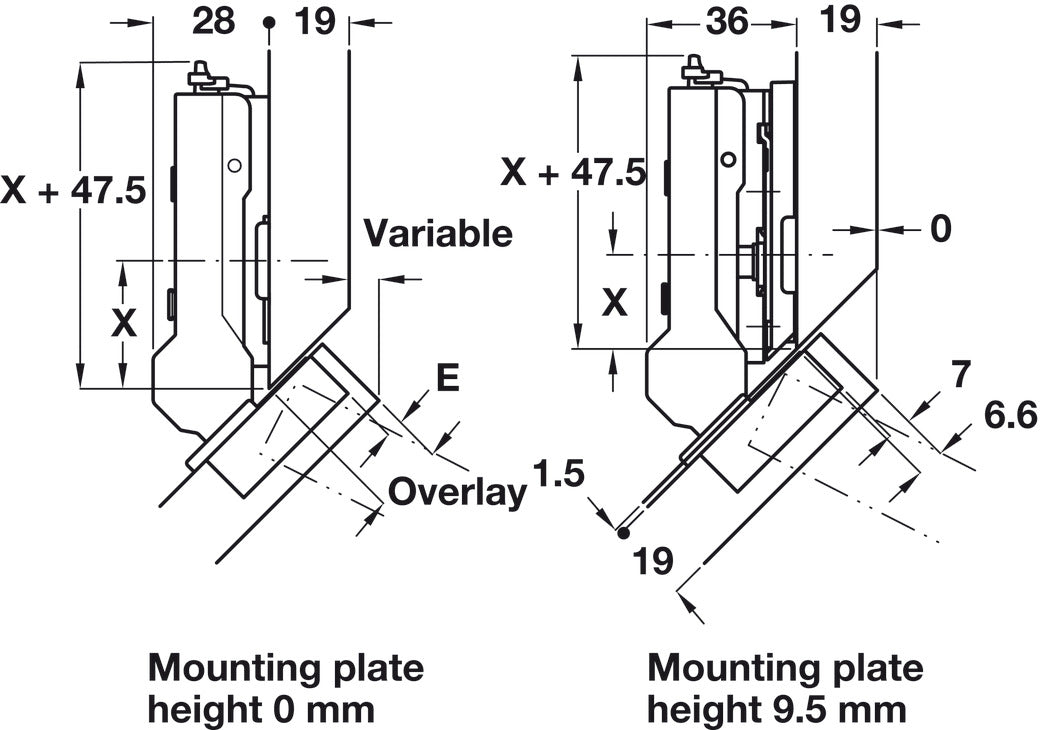 28
19
X + 47.5
Variable
X
E
Overlay
Mounting plate height 0 mm

36
19
X + 47.5
0
X
7
6.6
1.5
19
Mounting plate height 9.5 mm