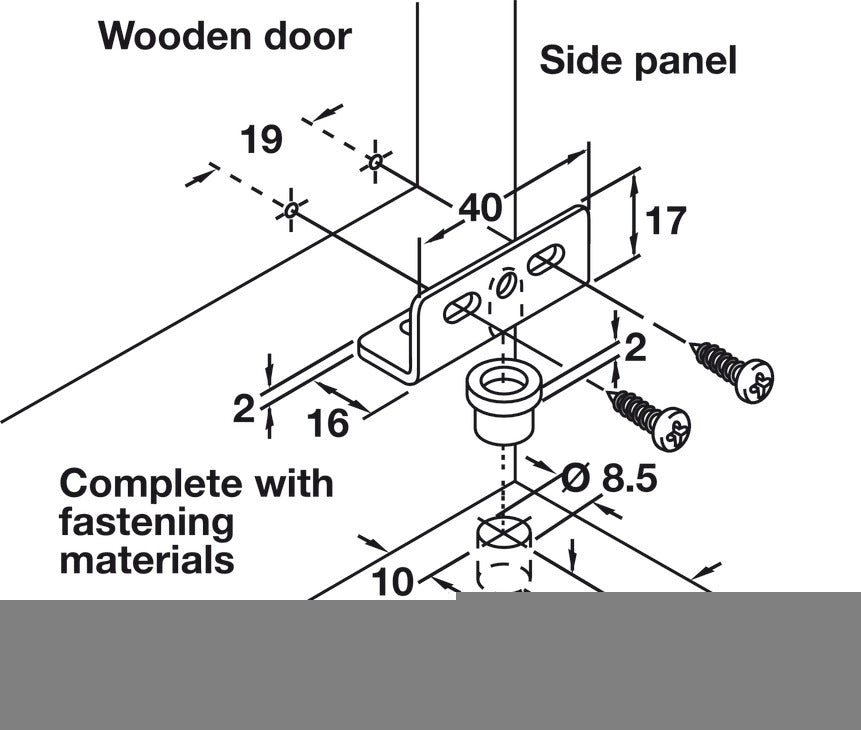 Wooden door

Side panel

19

40

17

2

2

16

Complete with fastening materials

Ø 8.5

10