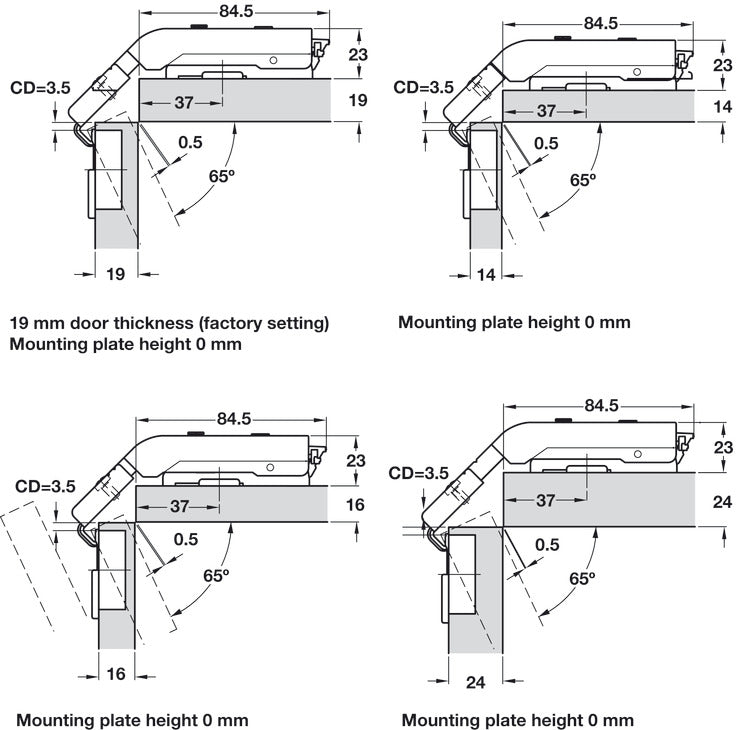 84.5
23
CD=3.5
37
19
0.5
65º
19

19 mm door thickness (factory setting)
Mounting plate height 0 mm

84.5
23
CD=3.5
37
14
0.5
65º
14

Mounting plate height 0 mm

84.5
23
CD=3.5
37
16
0.5
65º
16

Mounting plate height 0 mm

84.5
23
CD=3.5
37
24
0.5
65º
24

Mounting plate height 0 mm