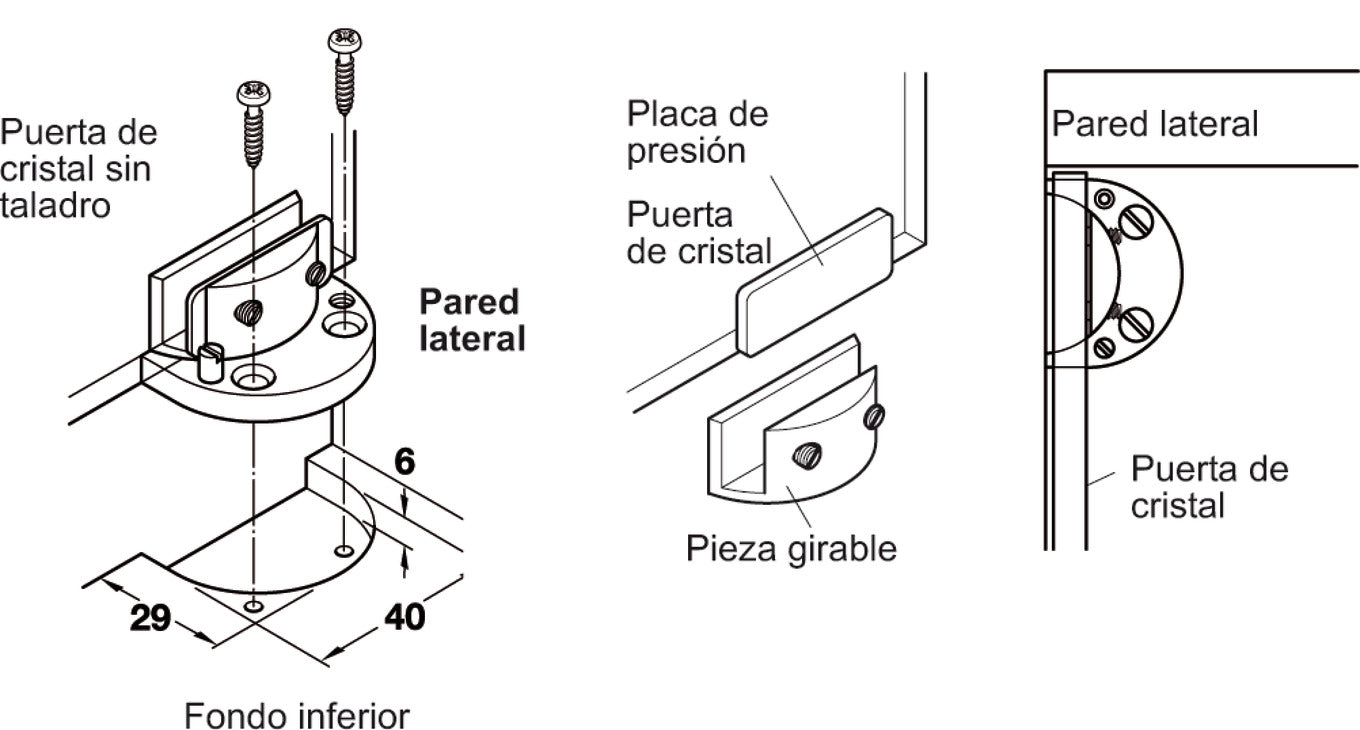 Puerta de cristal sin taladro

Pared lateral

6

29

40

Fondo inferior

Placa de presión

Puerta de cristal

Pieza girable

Pared lateral

Puerta de cristal