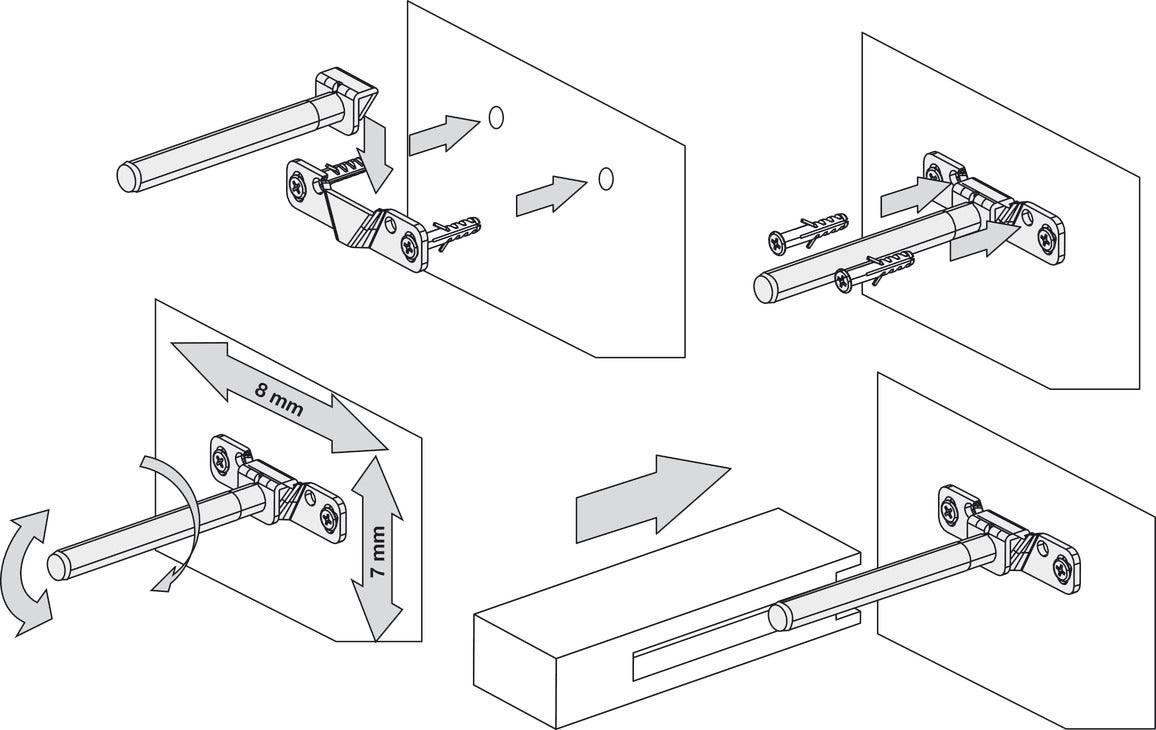 8 mm

7 mm