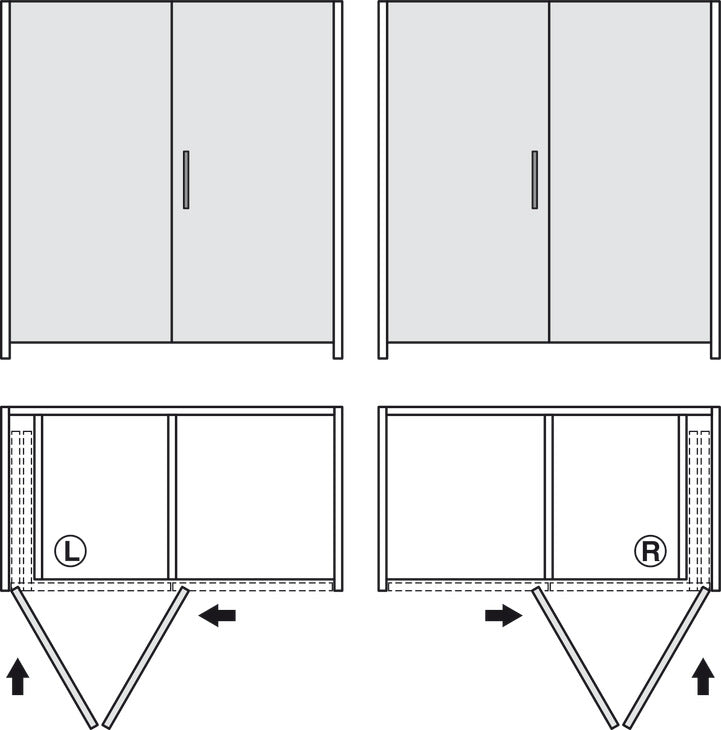 L

R