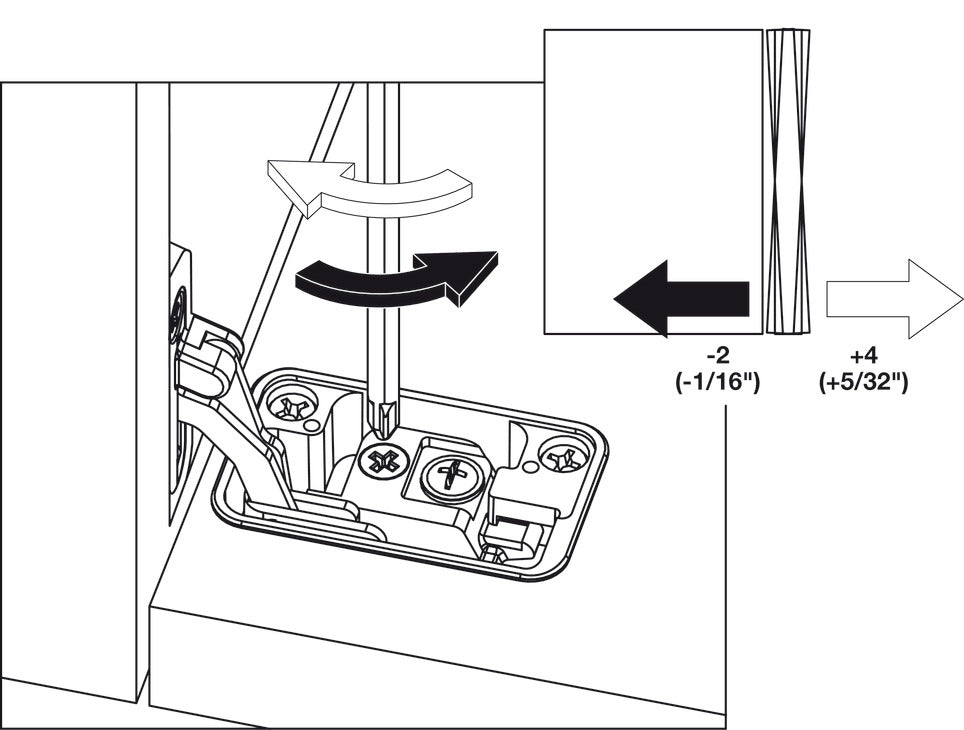 -2
(-1/16")

+4
(+5/32")