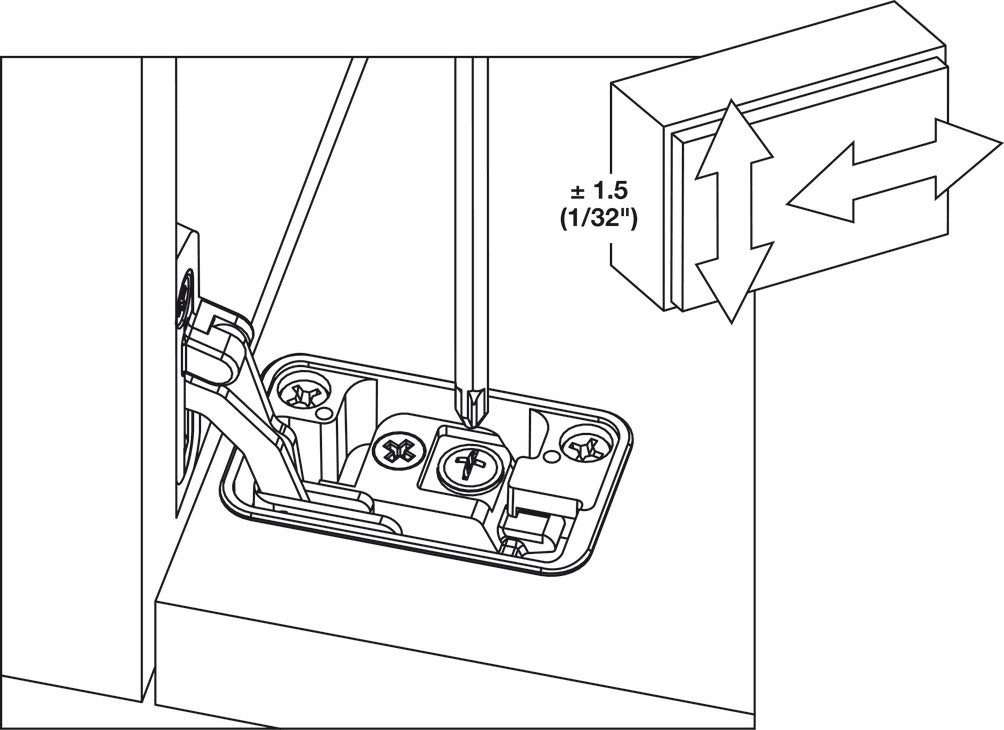 ± 1.5
(1/32")